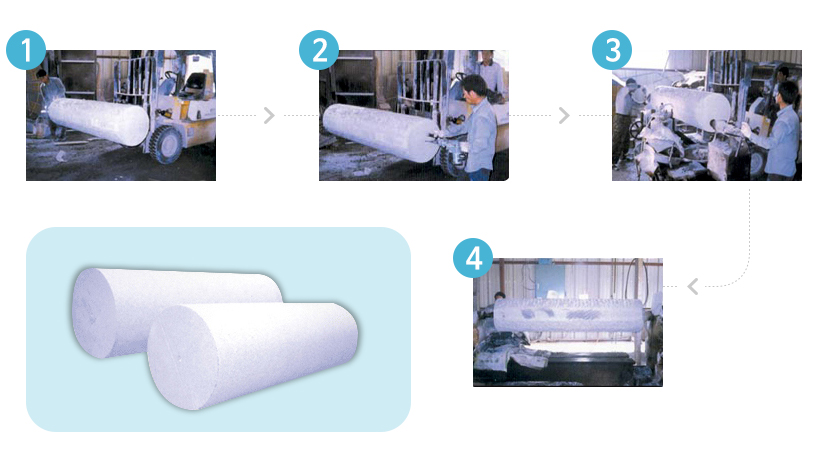 1
2
3
4